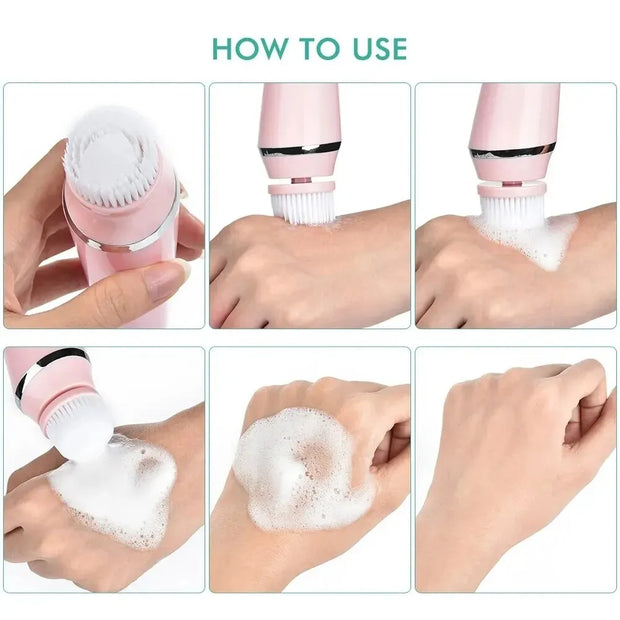 HOW TO USE