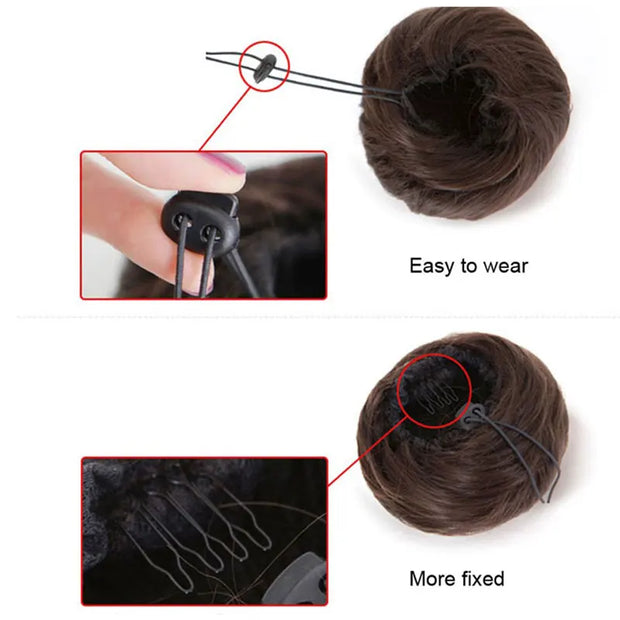 Easy to wear

More fixed